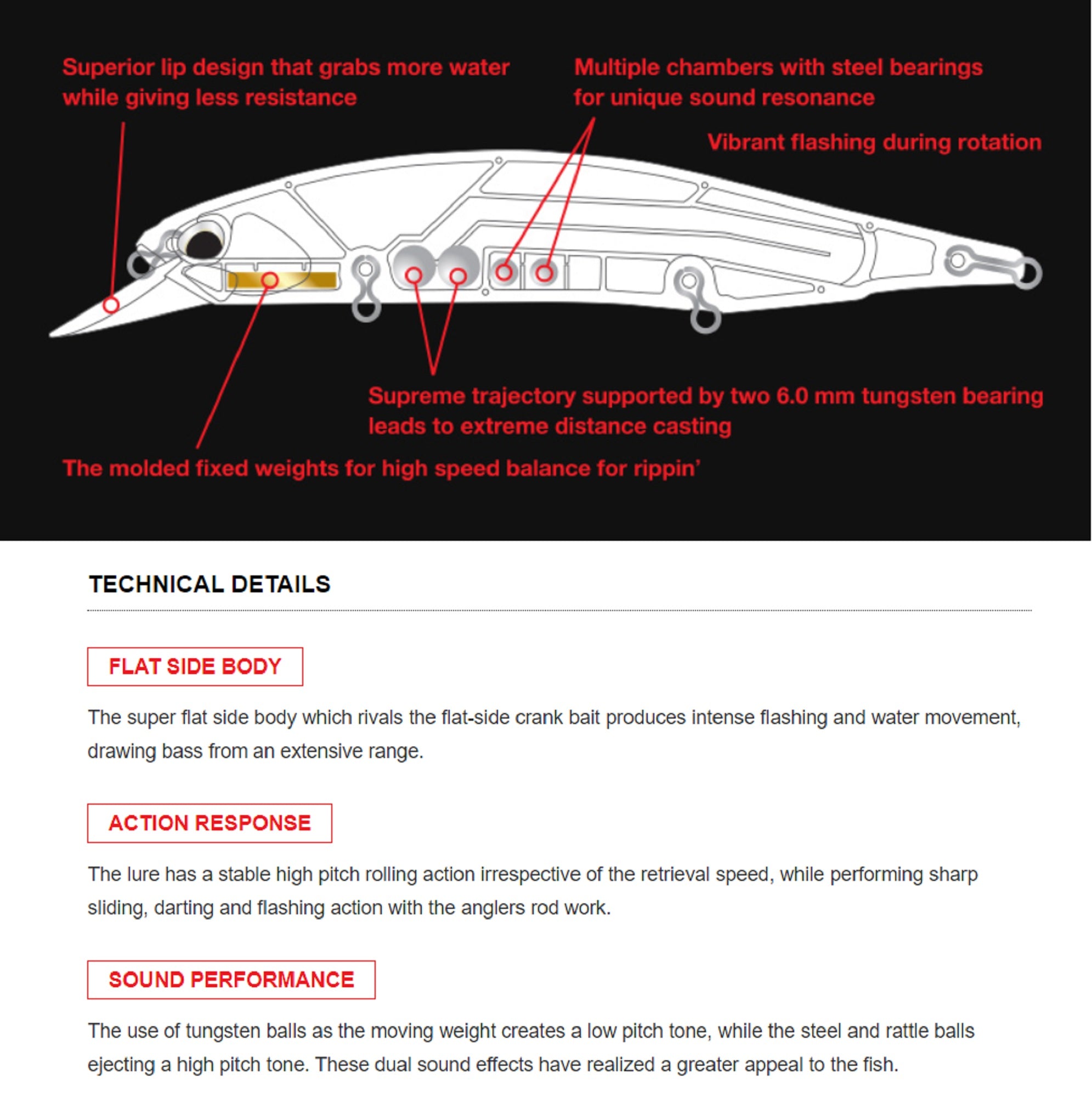 Superior lip design that grabs more water while giving less resistance

Multiple chambers with steel bearings for unique sound resonance

Vibrant flashing during rotation

Supreme trajectory supported by two 6.0 mm tungsten bearing leads to extreme distance casting

The molded fixed weights for high speed balance for rippin'

TECHNICAL DETAILS

FLAT SIDE BODY

The super flat side body which rivals the flat-side crank bait produces intense flashing and water movement, drawing bass from an extensive range.

ACTION RESPONSE

The lure has a stable high pitch rolling action irrespective of the retrieval speed, while performing sharp sliding, darting and flashing action with the anglers rod work.

SOUND PERFORMANCE

The use of tungsten balls as the moving weight creates a low pitch tone, while the steel and rattle balls ejecting a high pitch tone. These dual sound effects have realized a greater appeal to the fish.